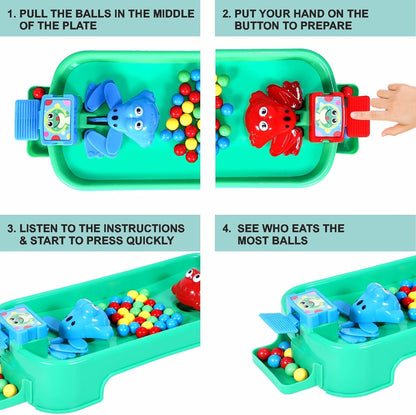 1. PULL THE BALLS IN THE MIDDLE OF THE PLATE

2. PUT YOUR HAND ON THE BUTTON TO PREPARE

3. LISTEN TO THE INSTRUCTIONS & START TO PRESS QUICKLY

4. SEE WHO EATS THE MOST BALLS